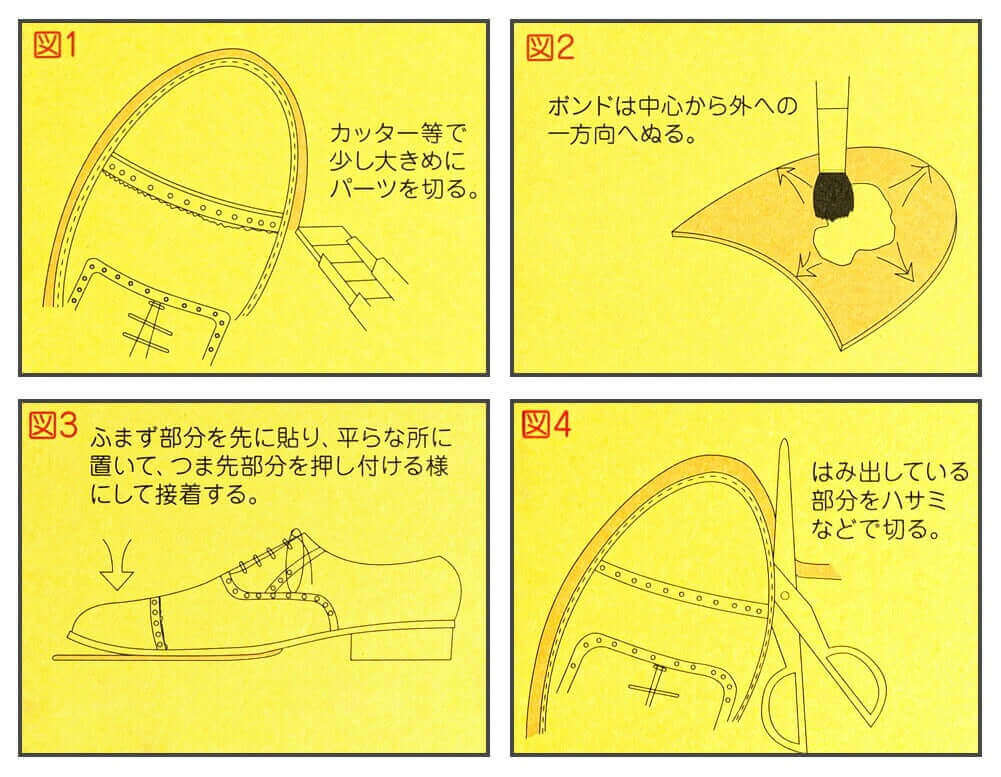 図1

カッター等で少し大きめにパーツを切る。

図2

ボンドは中心から外への一方向へぬる。

図3

ふまず部分を先に貼り、平らな所に置いて、つま先部分を押し付ける様にして接着する。

図4

はみ出している部分をハサミなどで切る。